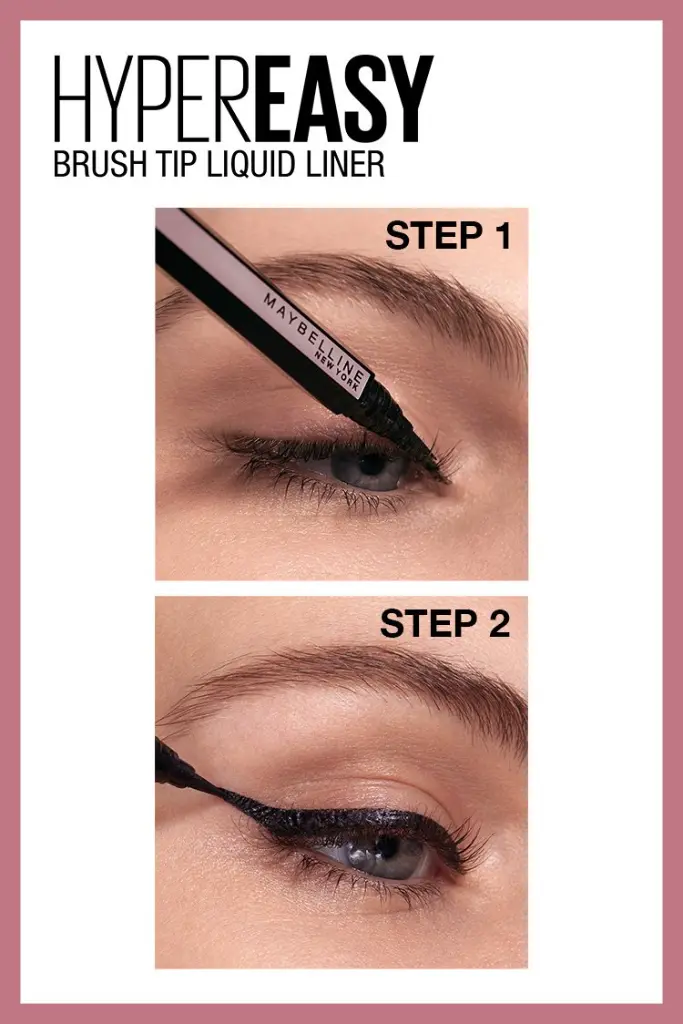 HYPEREASY
BRUSH TIP LIQUID LINER

STEP 1

MAYBELLINE
NEW YORK

STEP 2